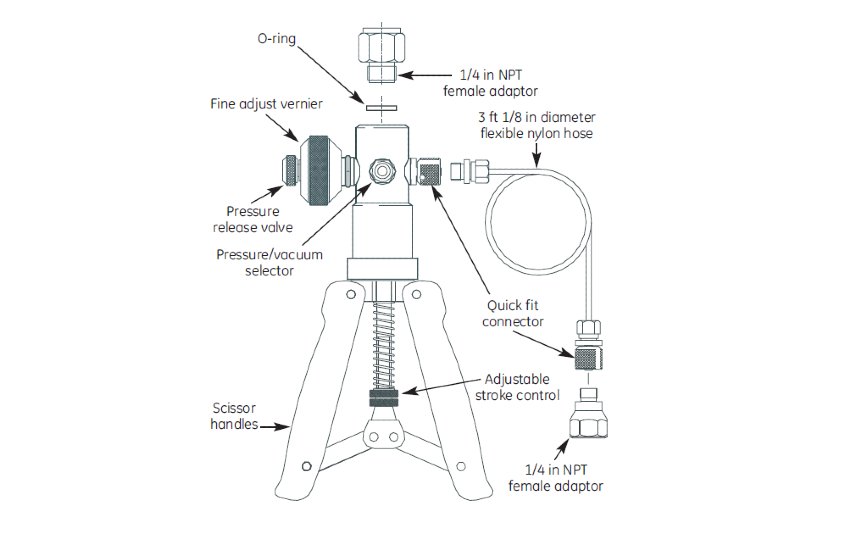 O-ring

1/4 in NPT female adaptor

Fine adjust vernier

3 ft 1/8 in diameter flexible nylon hose

Pressure release valve

Pressure/vacuum selector

Quick fit connector

Adjustable stroke control

Scissor handles

1/4 in NPT female adaptor